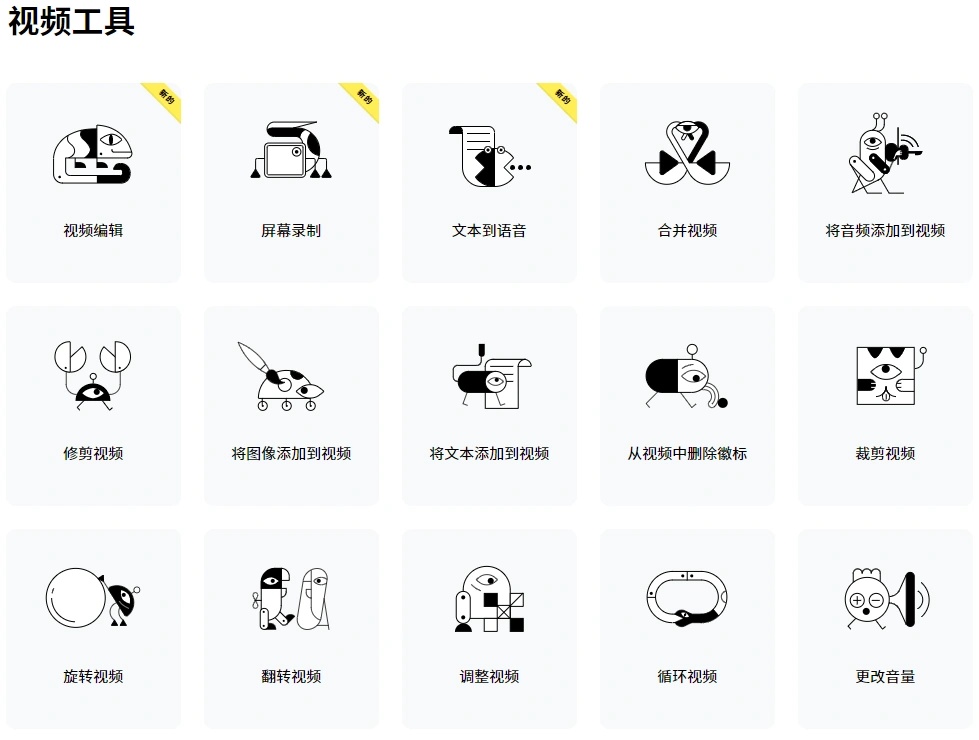 视频工具

新的
视频编辑

新的
屏幕录制

新的
文本到语音

合并视频

将音频添加到视频

修剪视频

将图像添加到视频

将文本添加到视频

从视频中删除徽标

裁剪视频

旋转视频

翻转视频

调整视频

循环视频

更改音量